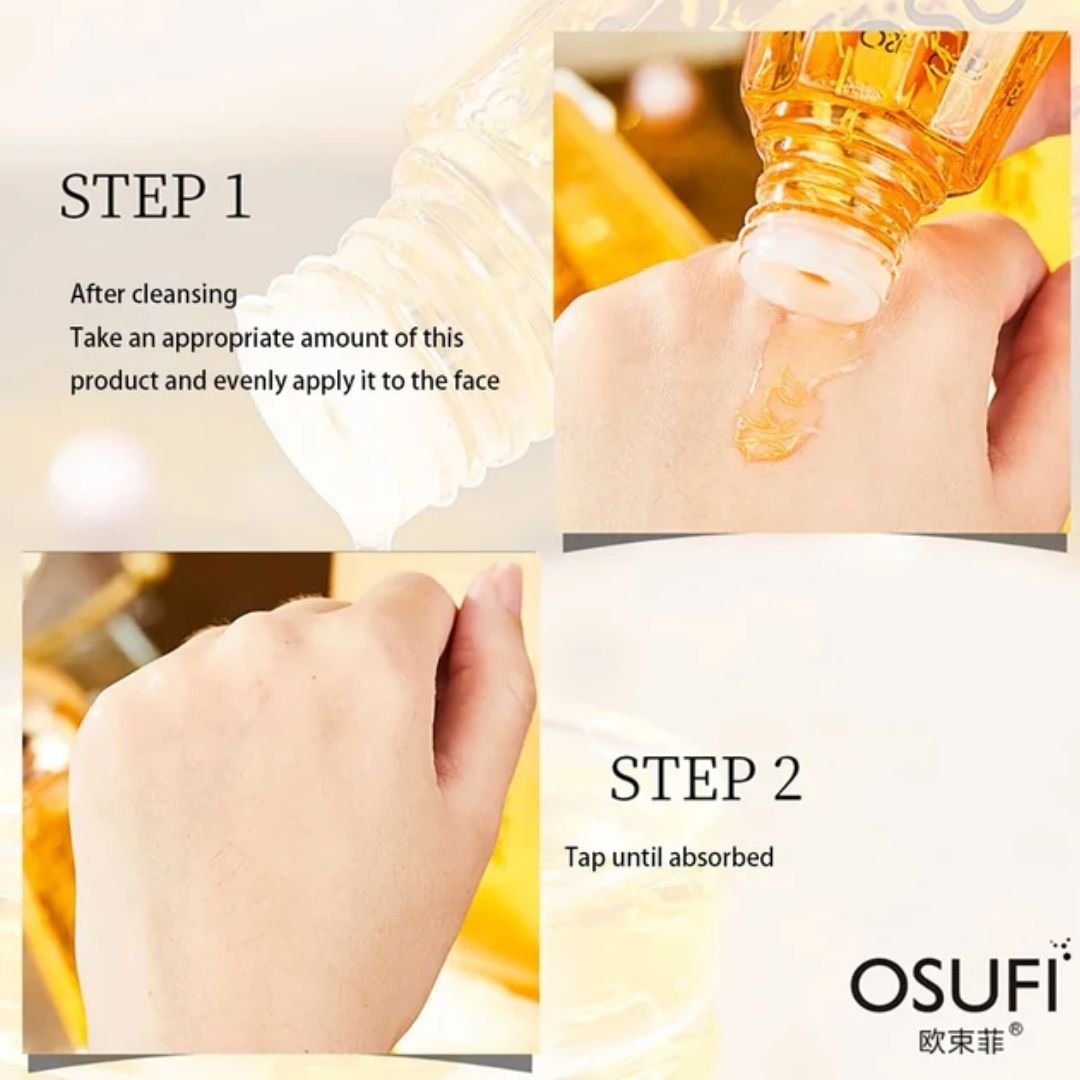 STEP 1

After cleansing
Take an appropriate amount of this product and evenly apply it to the face

STEP 2

Tap until absorbed

OSUFI
欧束菲®